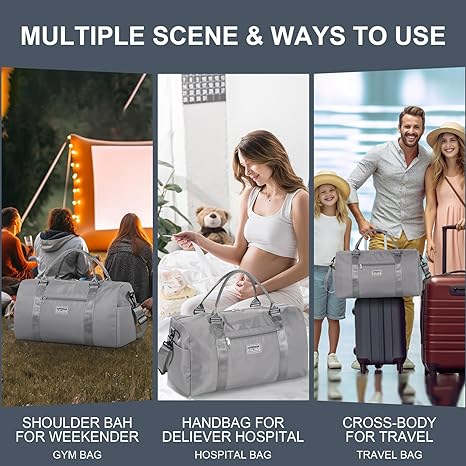 MULTIPLE SCENE & WAYS TO USE

SHOULDER BAH FOR WEEKENDER
GYM BAG

HANDBAG FOR DELIEVER HOSPITAL
HOSPITAL BAG

CROSS-BODY FOR TRAVEL
TRAVEL BAG